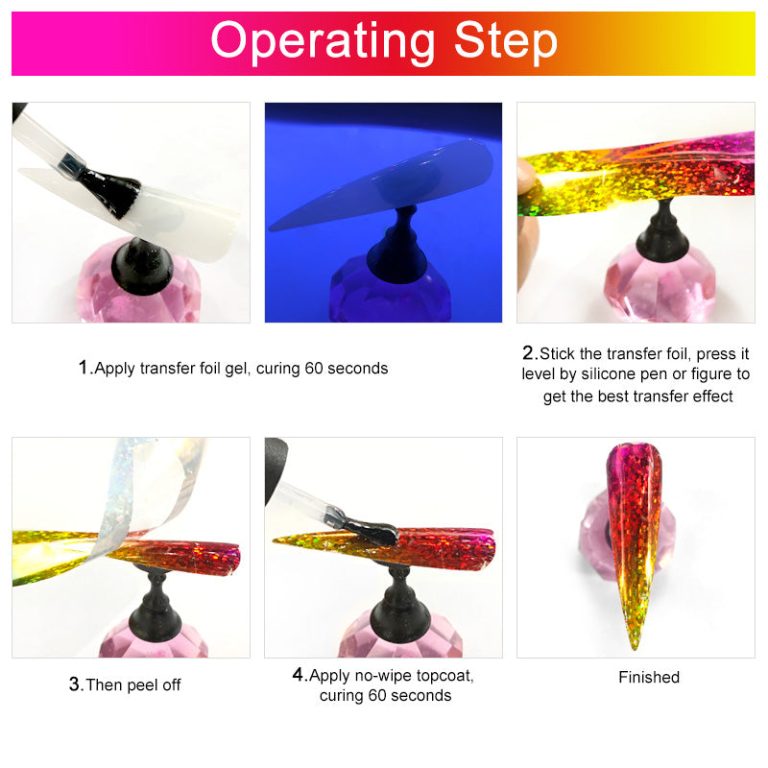 Operating Step

1.Apply transfer foil gel, curing 60 seconds

2.Stick the transfer foil, press it level by silicone pen or figure to get the best transfer effect

3.Then peel off

4.Apply no-wipe topcoat, curing 60 seconds

Finished